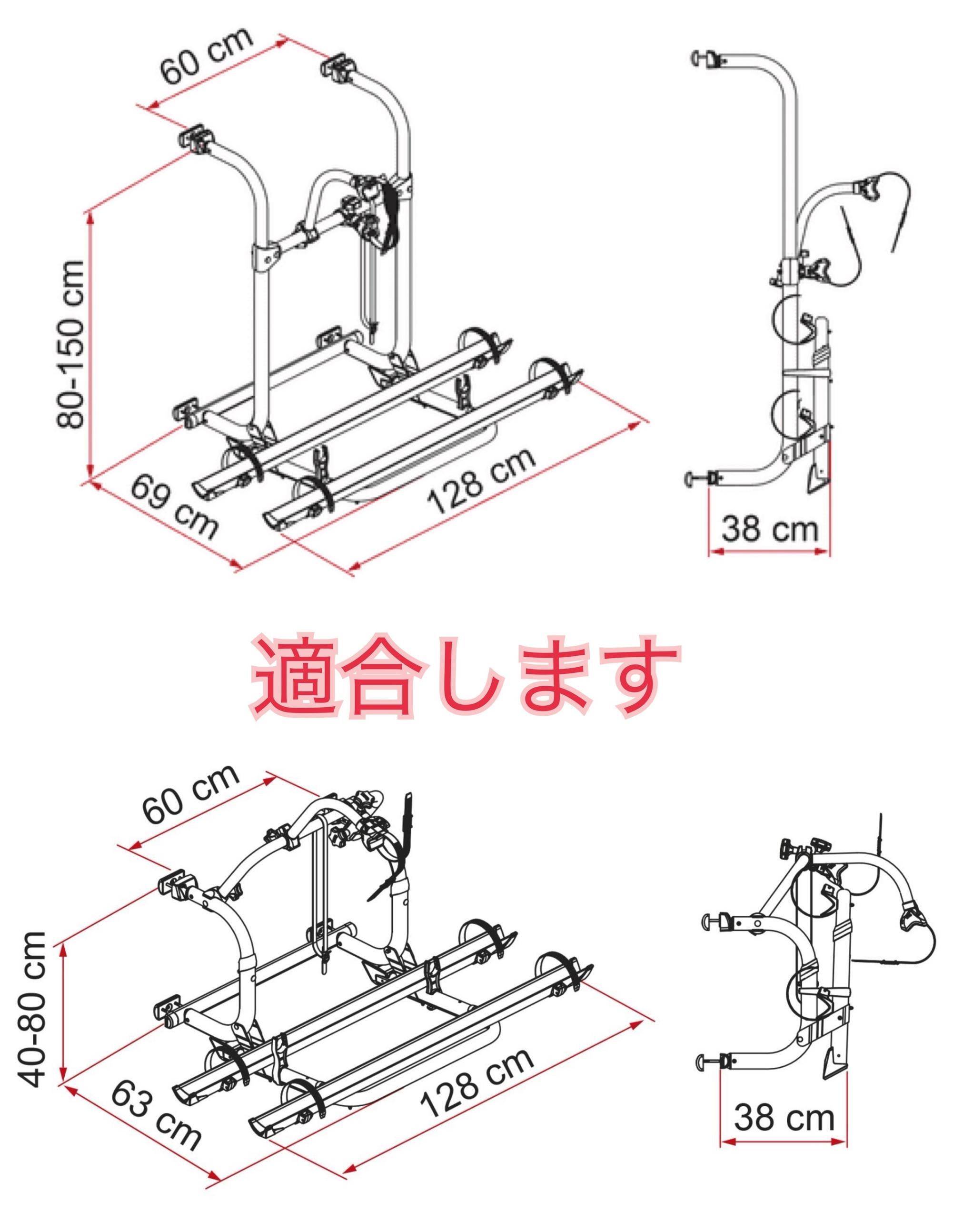 60 cm

80-150 cm

69 cm

128 cm

38 cm

適合します

60 cm

40-80 cm

63 cm

128 cm

38 cm