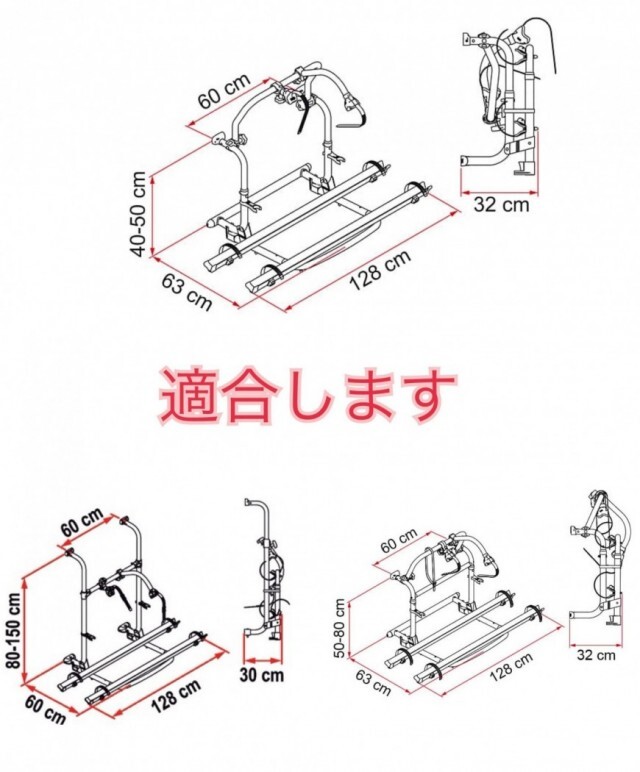 60 cm
40-50 cm
63 cm
128 cm
32 cm

適合します

60 cm
80-150 cm
60 cm
128 cm
30 cm

60 cm
50-80 cm
63 cm
128 cm
32 cm