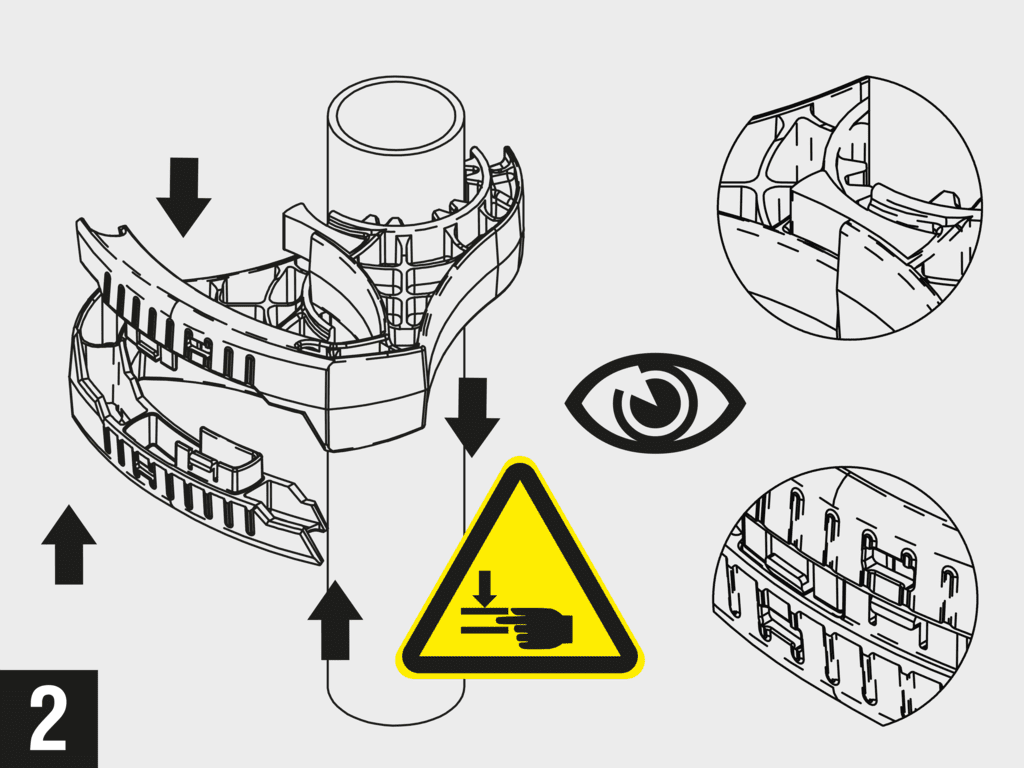 2